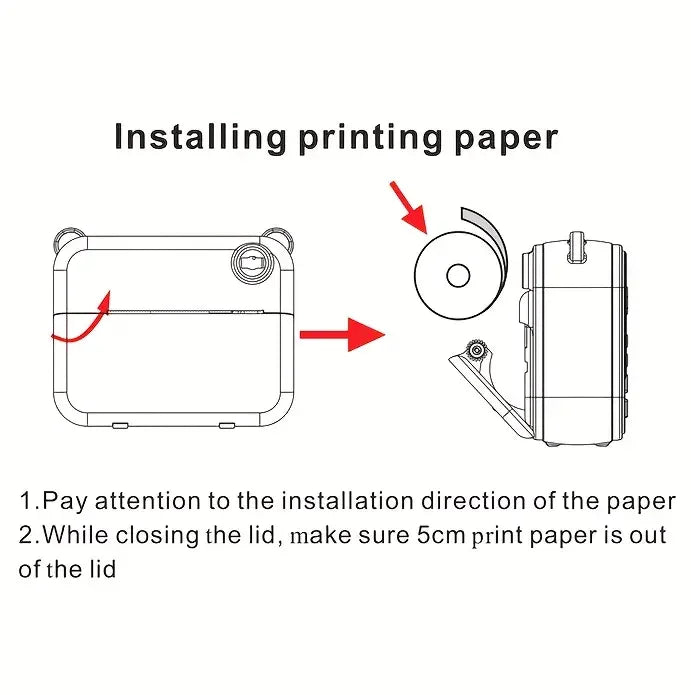 Installing printing paper

1.Pay attention to the installation direction of the paper
2.While closing the lid, make sure 5cm print paper is out of the lid